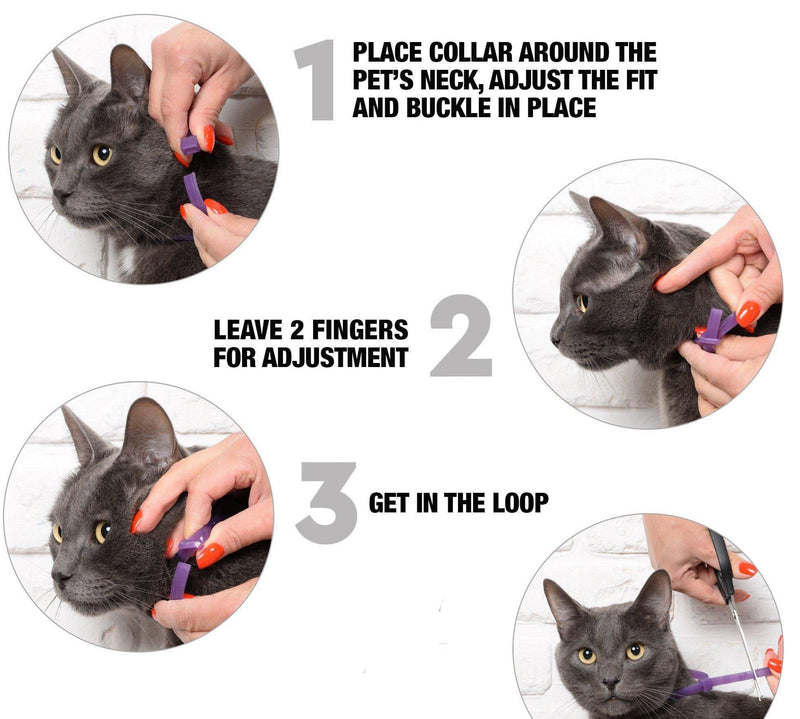 1
PLACE COLLAR AROUND THE PET'S NECK, ADJUST THE FIT AND BUCKLE IN PLACE

LEAVE 2 FINGERS FOR ADJUSTMENT
2

3
GET IN THE LOOP